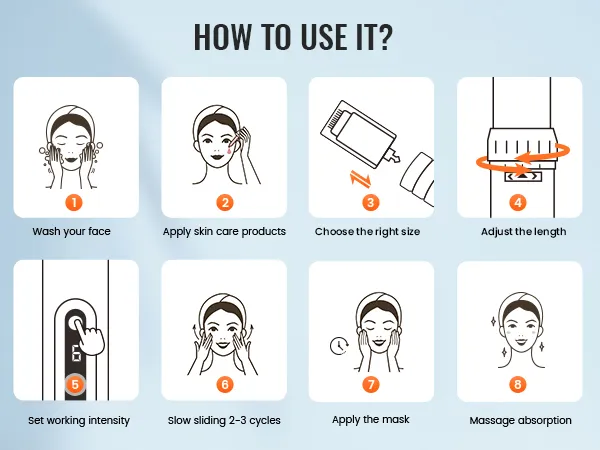 HOW TO USE IT?

1
Wash your face

2
Apply skin care products

3
Choose the right size

4
Adjust the length

6
5
Set working intensity

6
Slow sliding 2-3 cycles

7
Apply the mask

8
Massage absorption