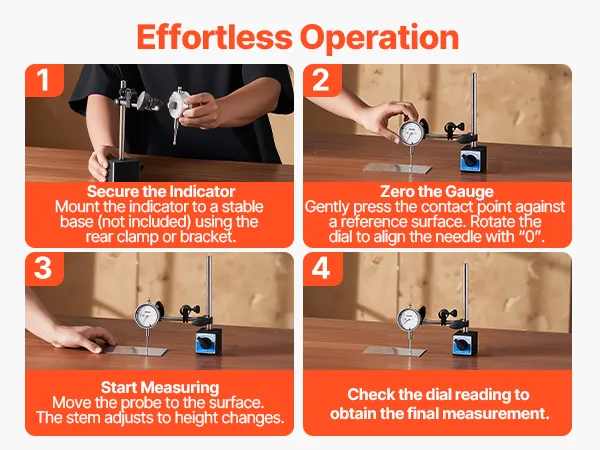 Effortless Operation

1

Secure the Indicator
Mount the indicator to a stable base (not included) using the rear clamp or bracket.

2

Zero the Gauge
Gently press the contact point against a reference surface. Rotate the dial to align the needle with "0".

3

Start Measuring
Move the probe to the surface. The stem adjusts to height changes.

4

Check the dial reading to obtain the final measurement.