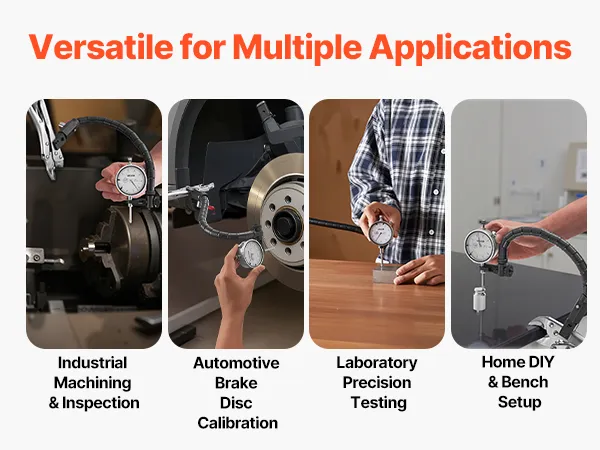 Versatile for Multiple Applications

Industrial Machining & Inspection

Automotive Brake Disc Calibration

Laboratory Precision Testing

Home DIY & Bench Setup