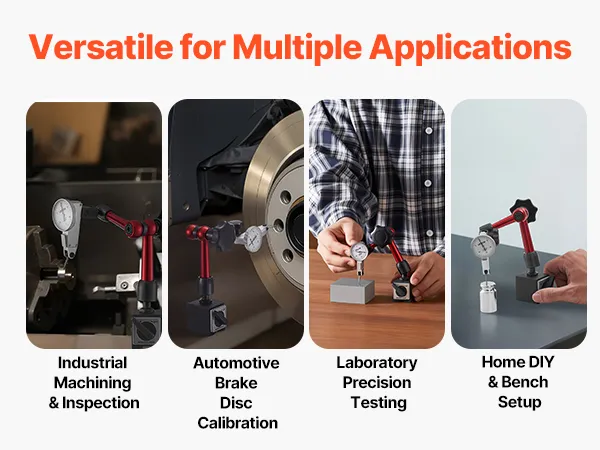 Versatile for Multiple Applications

Industrial Machining & Inspection

Automotive Brake Disc Calibration

Laboratory Precision Testing

Home DIY & Bench Setup