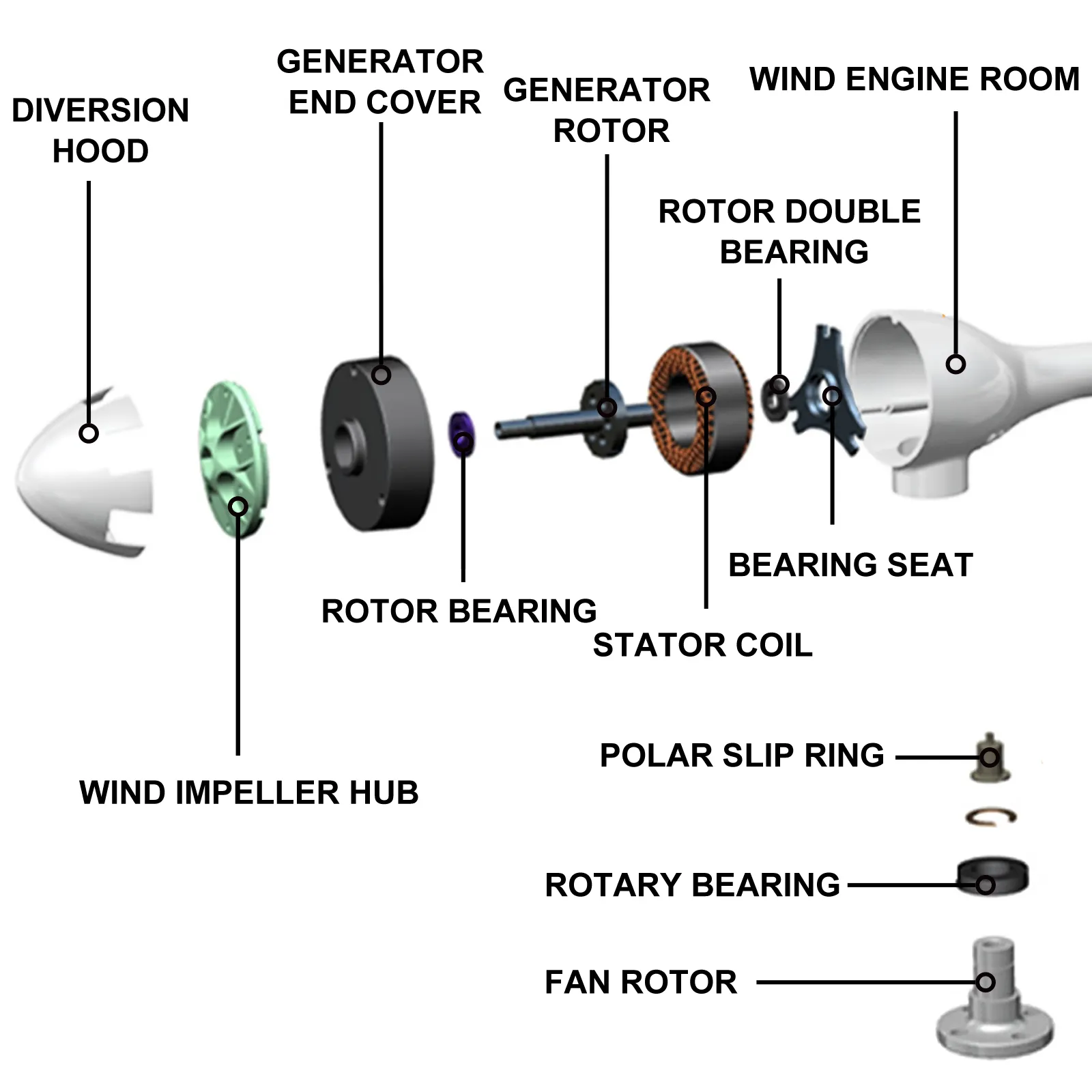 DIVERSION HOOD

GENERATOR END COVER

GENERATOR ROTOR

WIND ENGINE ROOM

ROTOR DOUBLE BEARING

BEARING SEAT

ROTOR BEARING

STATOR COIL

WIND IMPELLER HUB

POLAR SLIP RING

ROTARY BEARING

FAN ROTOR