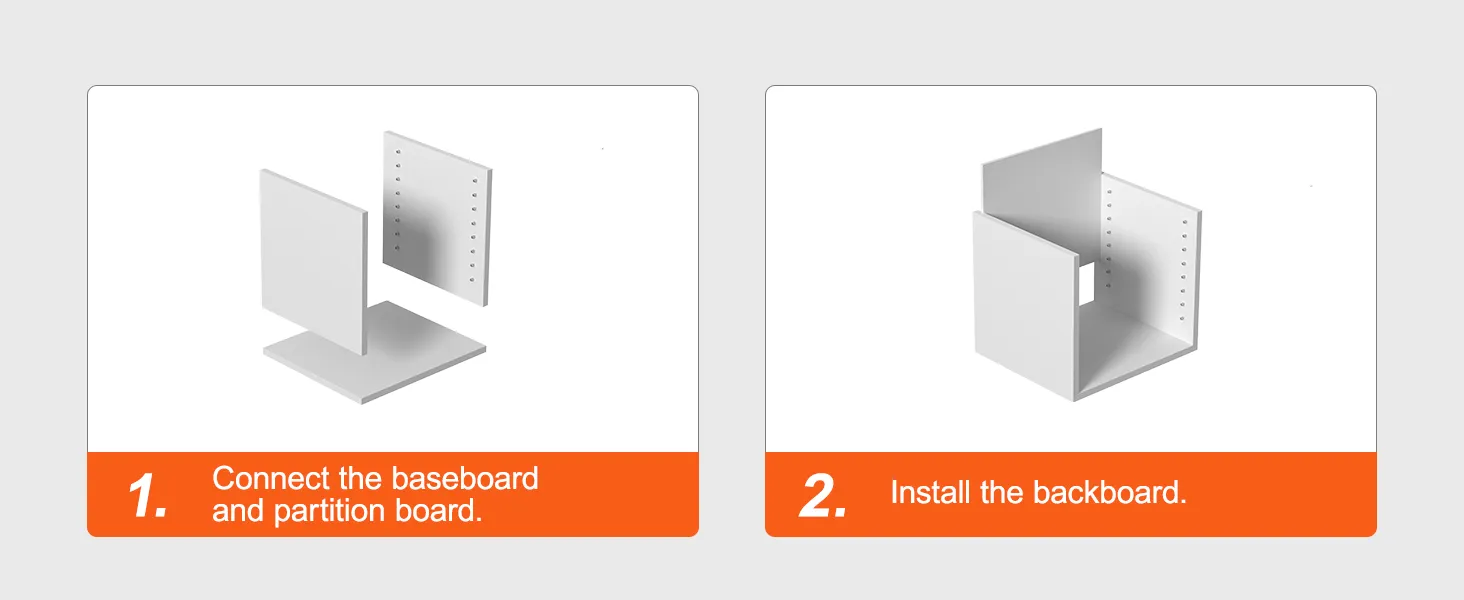 1. Connect the baseboard and partition board.

2. Install the backboard.