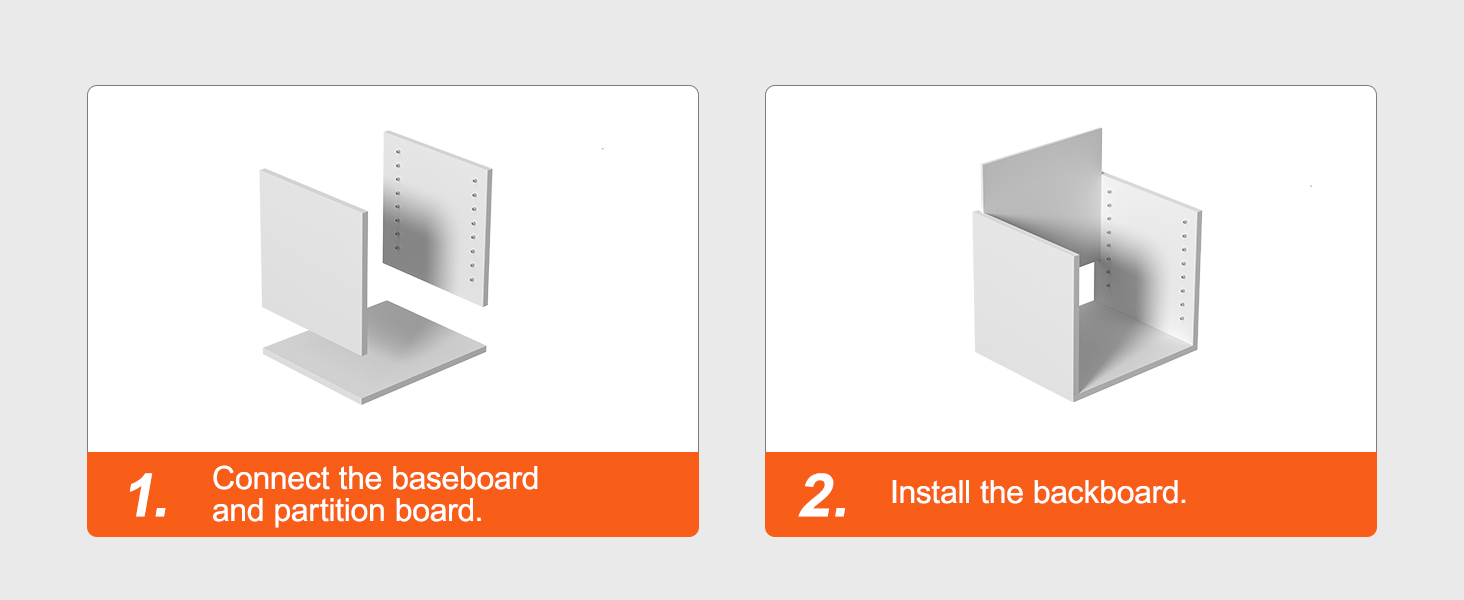 1. Connect the baseboard and partition board.

2. Install the backboard.