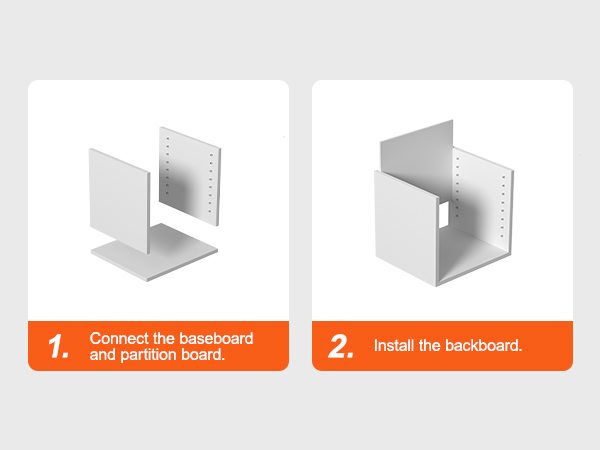 1. Connect the baseboard and partition board.

2. Install the backboard.