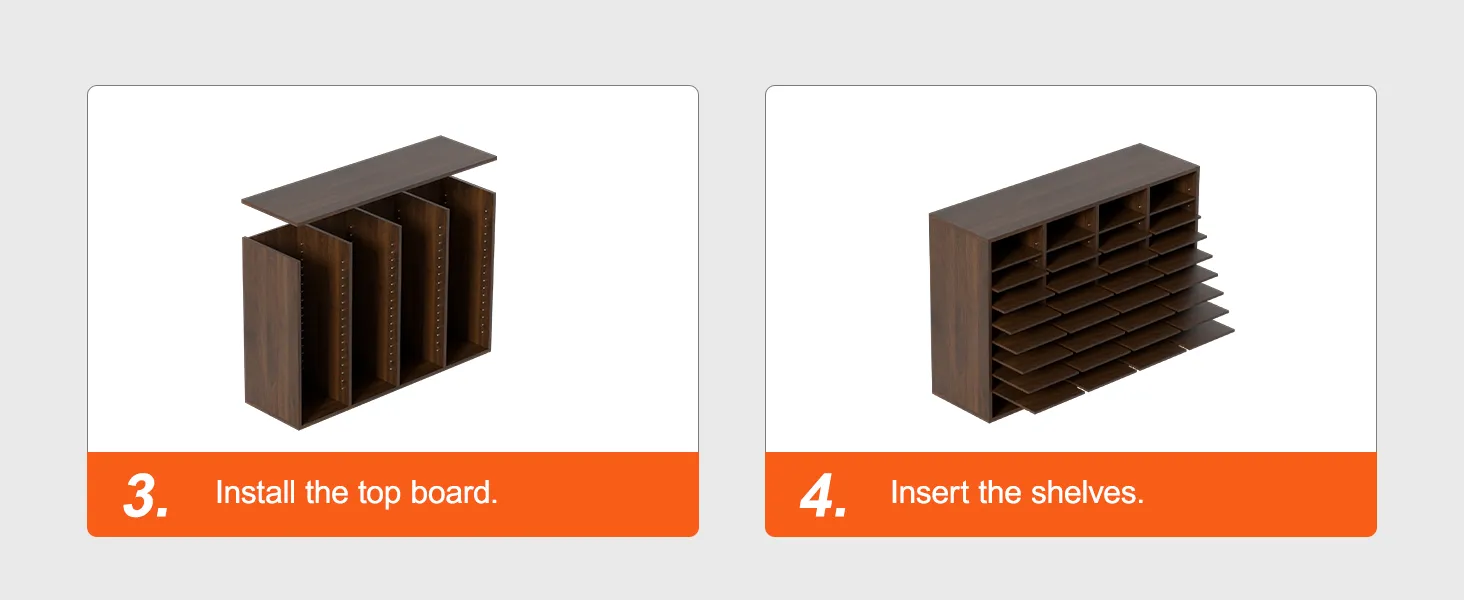 3. Install the top board.

4. Insert the shelves.