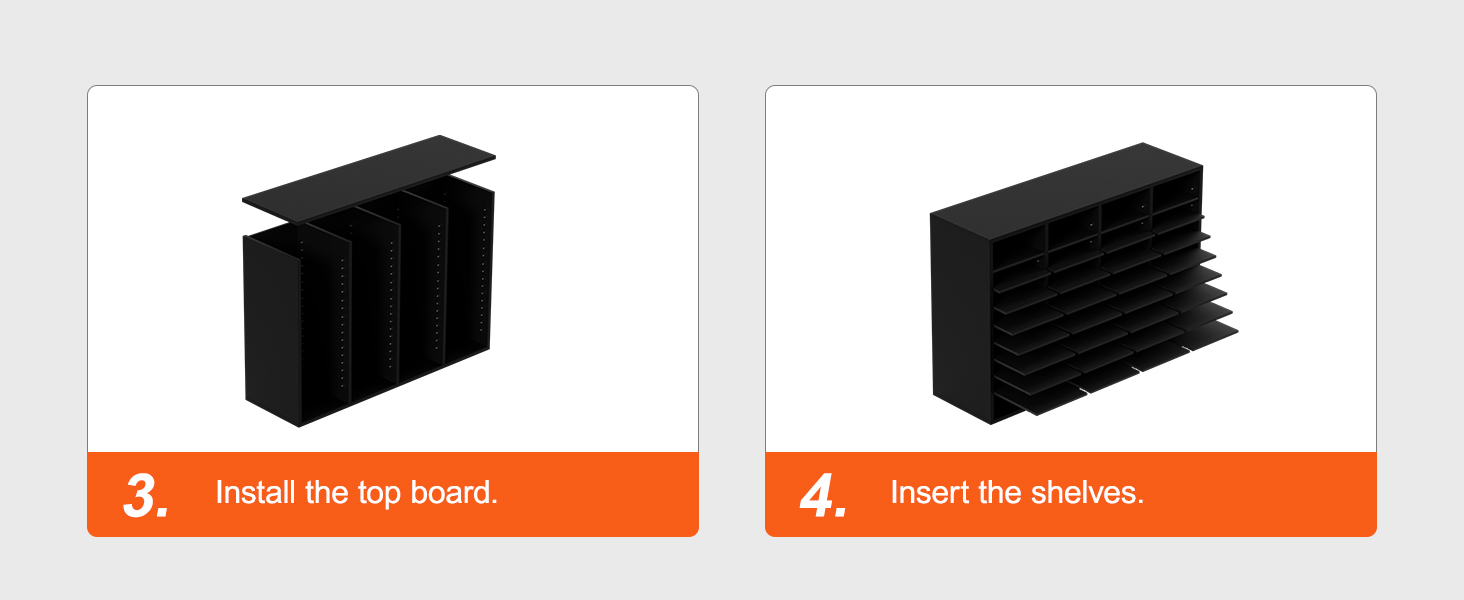 3. Install the top board.

4. Insert the shelves.