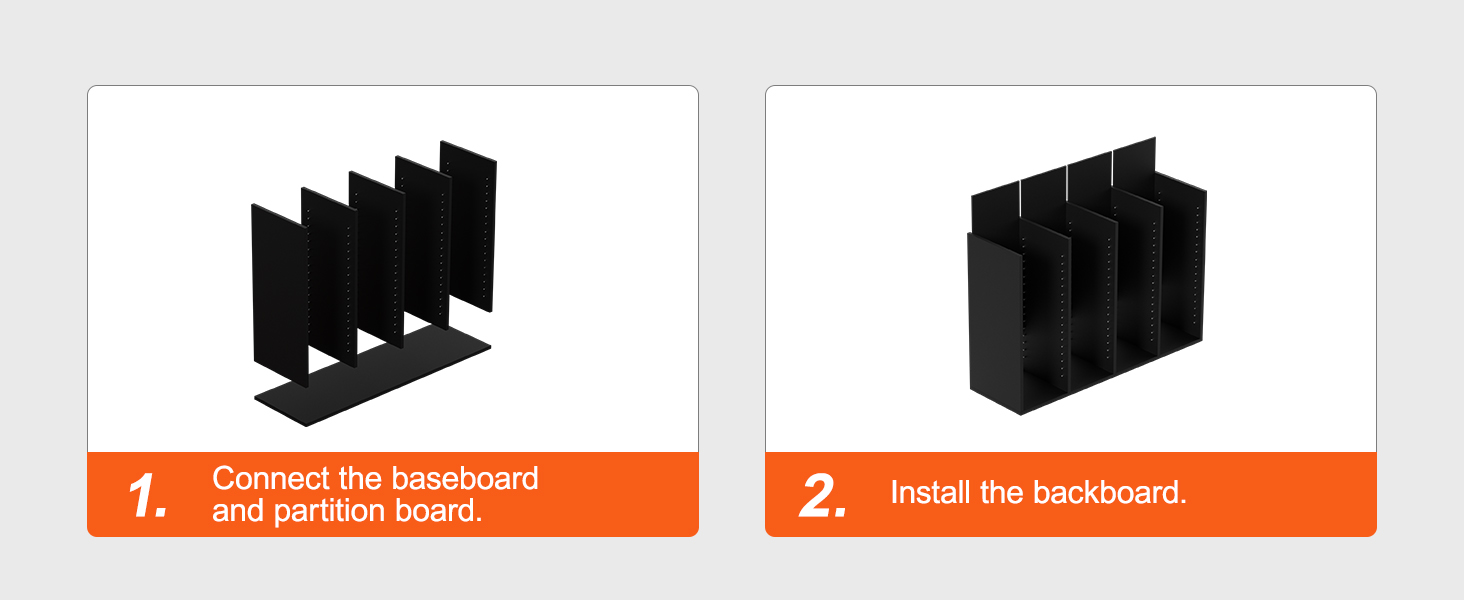 1. Connect the baseboard and partition board.

2. Install the backboard.