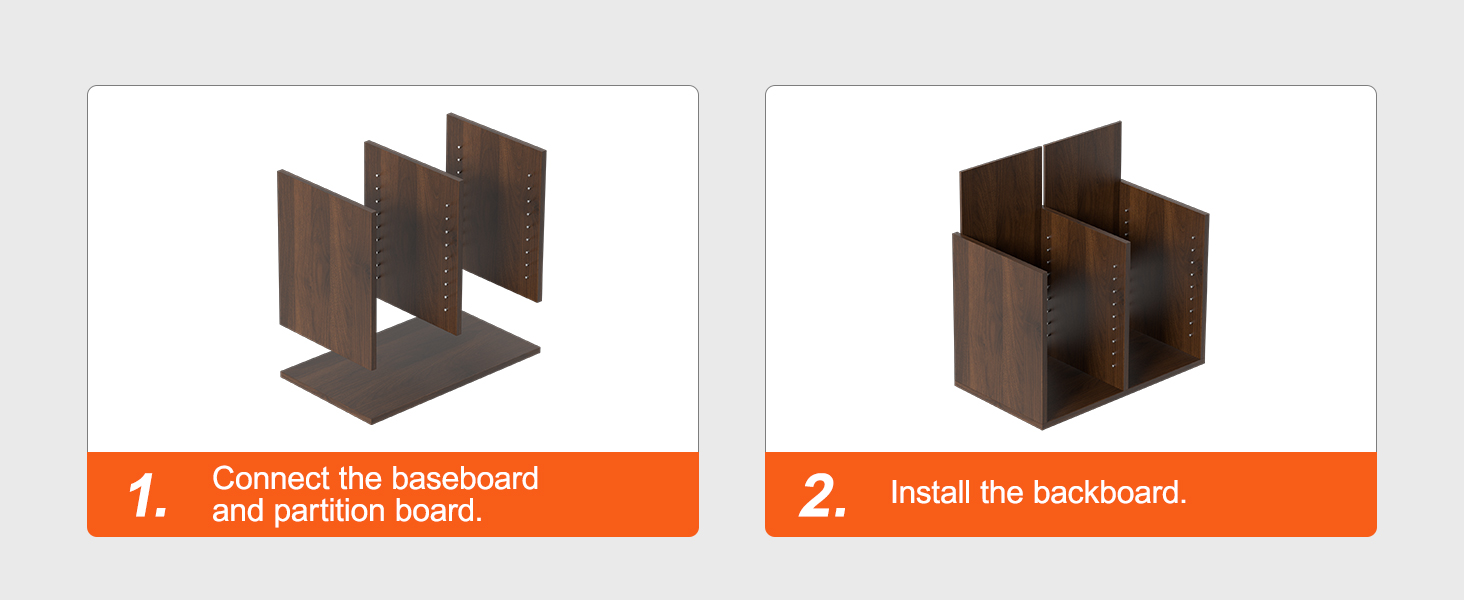 1. Connect the baseboard and partition board.

2. Install the backboard.