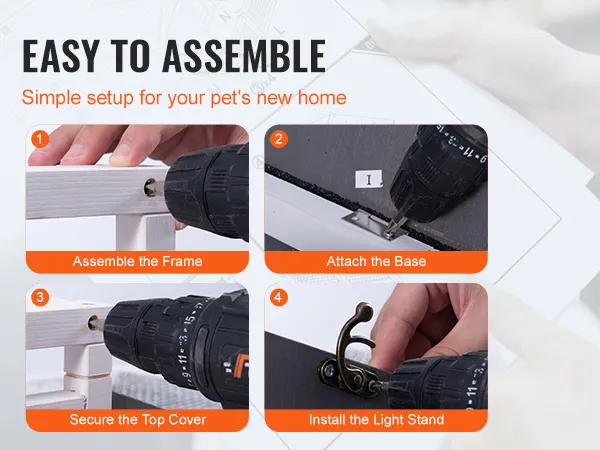 EASY TO ASSEMBLE

Simple setup for your pet's new home

1

Assemble the Frame

2

I

Attach the Base

3

Secure the Top Cover

4

Install the Light Stand