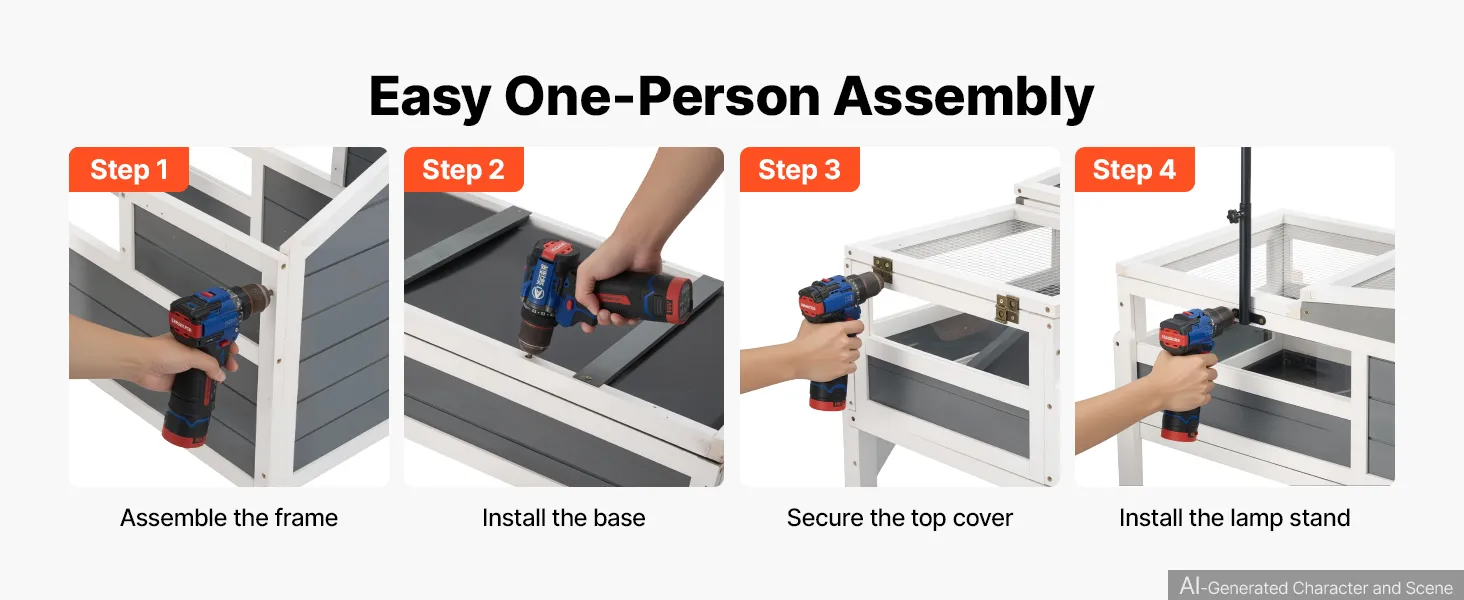 Easy One-Person Assembly

Step 1

Assemble the frame

Step 2

Install the base

Step 3

Secure the top cover

Step 4

Install the lamp stand

AI-Generated Character and Scene