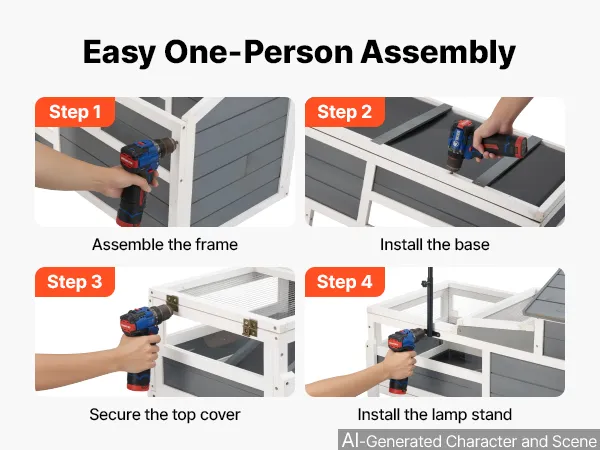 Easy One-Person Assembly

Step 1

Assemble the frame

Step 2

Install the base

Step 3

Secure the top cover

Step 4

Install the lamp stand

AI-Generated Character and Scene