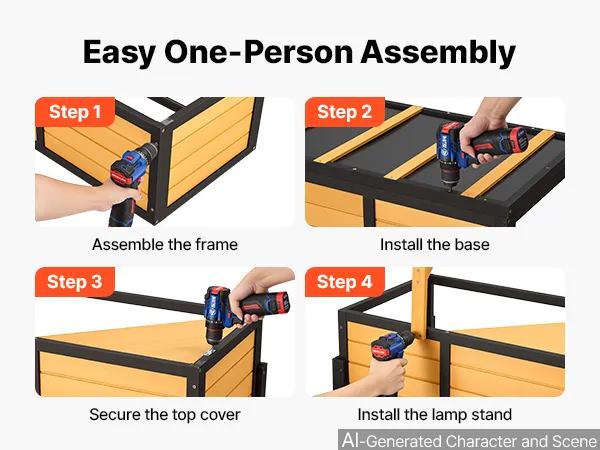 Easy One-Person Assembly

Step 1

Assemble the frame

Step 2

Install the base

Step 3

Secure the top cover

Step 4

Install the lamp stand

AI-Generated Character and Scene