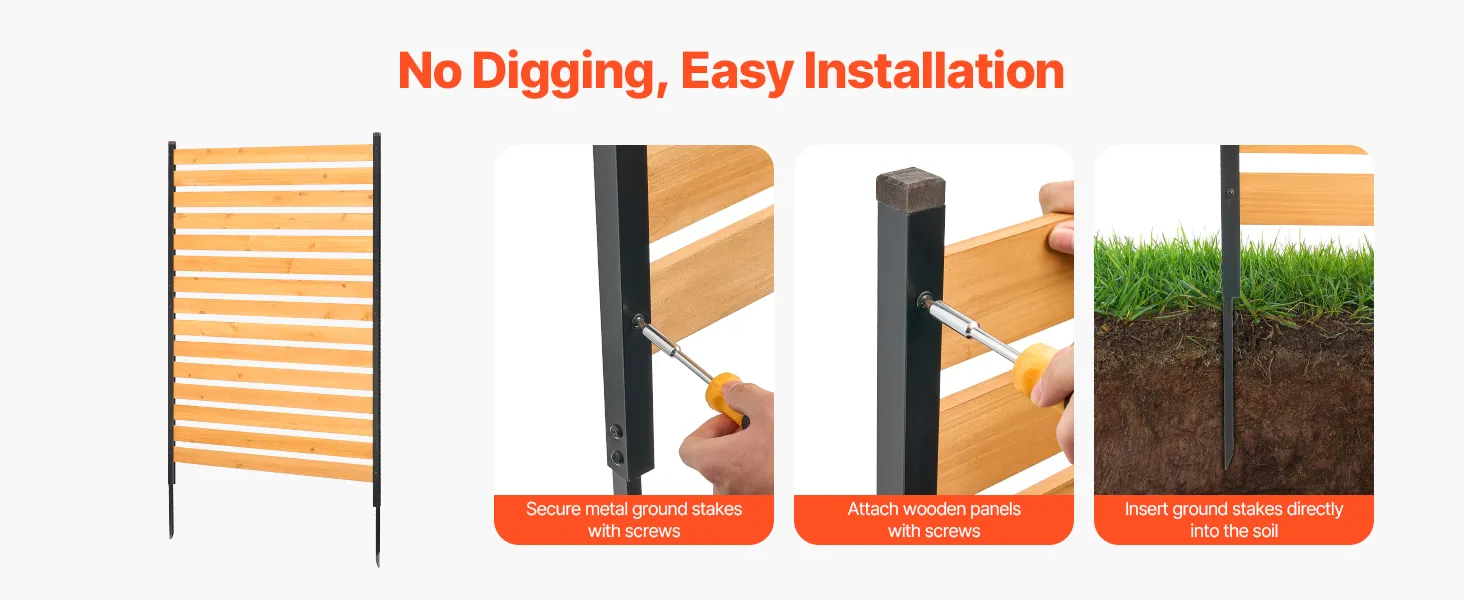 No Digging, Easy Installation

Secure metal ground stakes with screws

Attach wooden panels with screws

Insert ground stakes directly into the soil