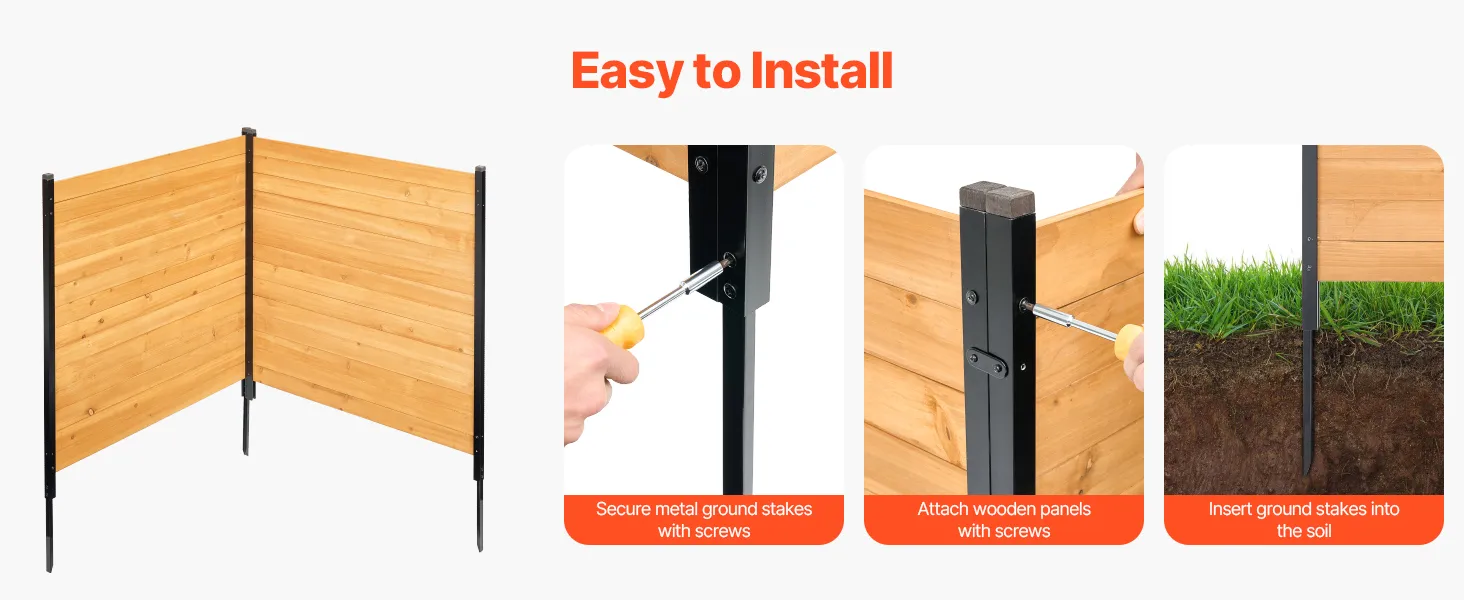 Easy to Install

Secure metal ground stakes with screws

Attach wooden panels with screws

Insert ground stakes into the soil