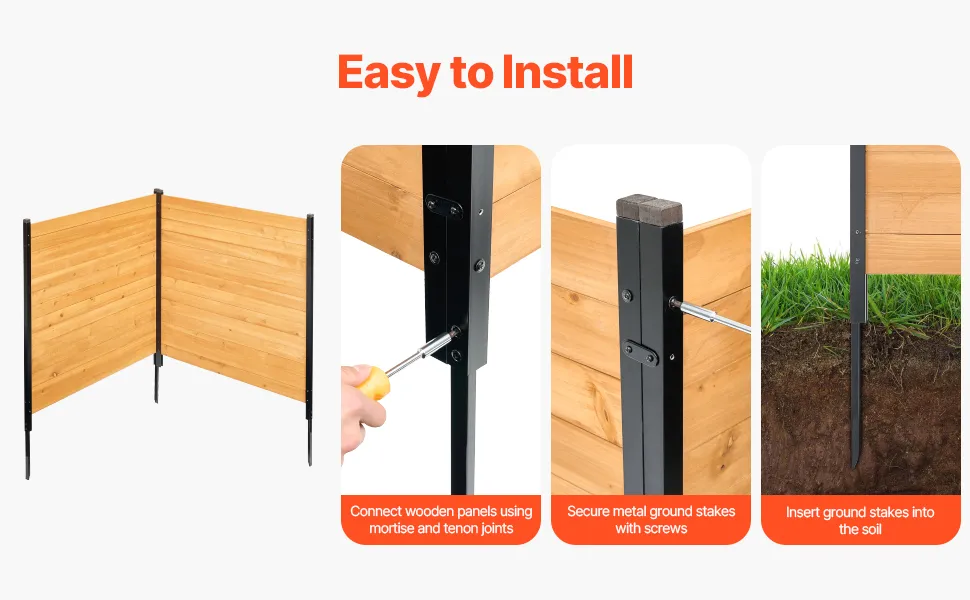 Easy to Install

Connect wooden panels using mortise and tenon joints

Secure metal ground stakes with screws

Insert ground stakes into the soil