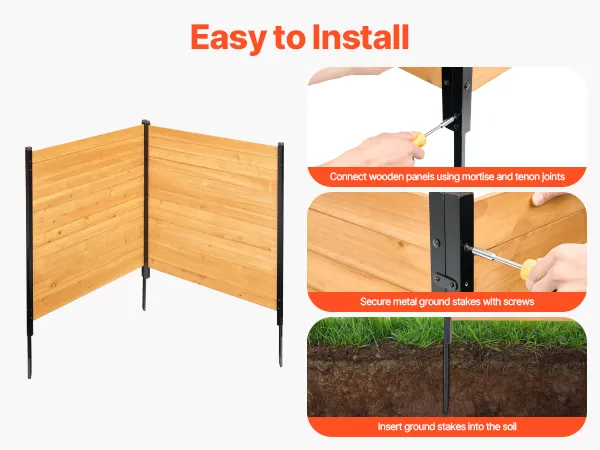 Easy to Install

Connect wooden panels using mortise and tenon joints

Secure metal ground stakes with screws

Insert ground stakes into the soil