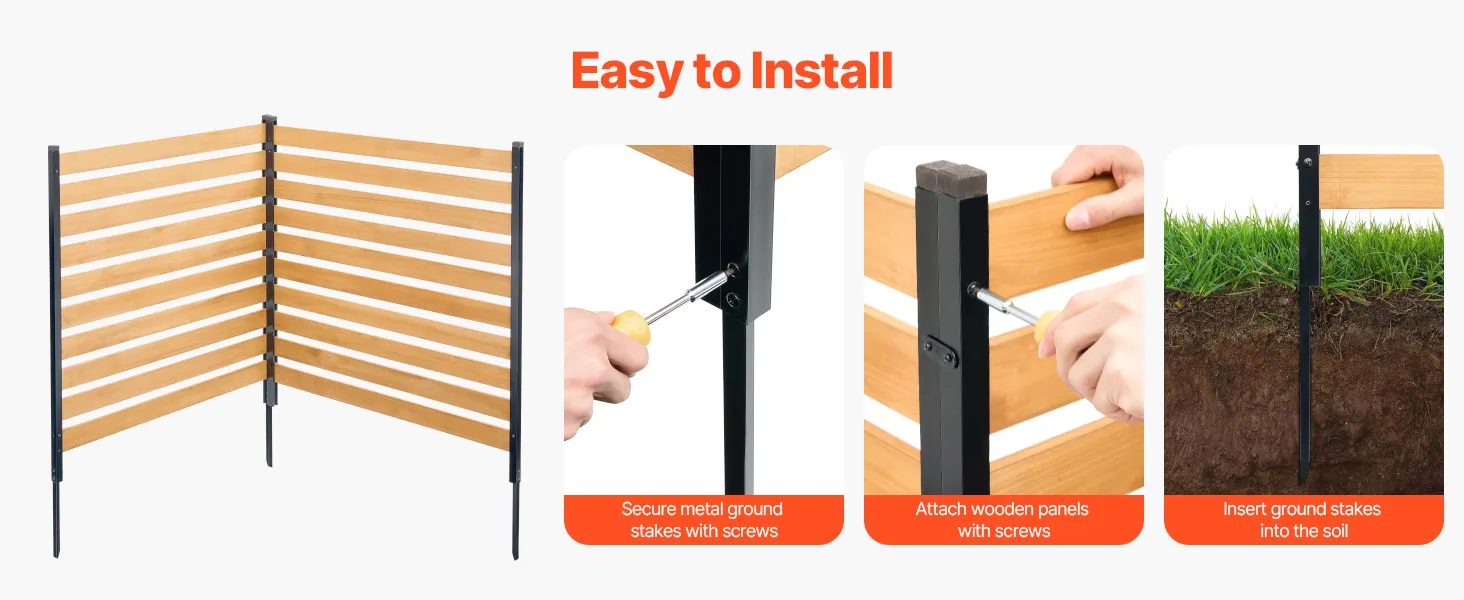 Easy to Install

Secure metal ground stakes with screws

Attach wooden panels with screws

Insert ground stakes into the soil