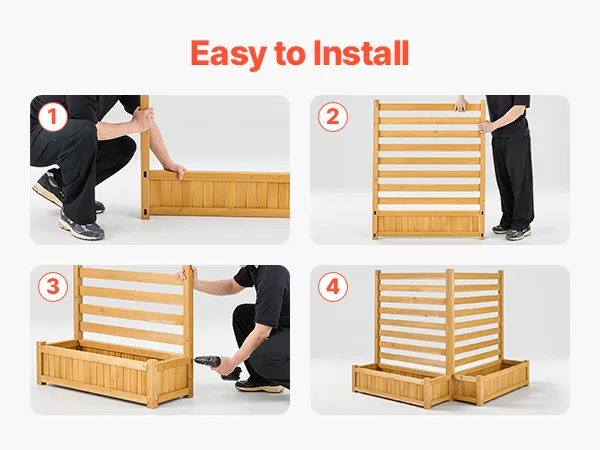 Easy to Install

1

2

3

4