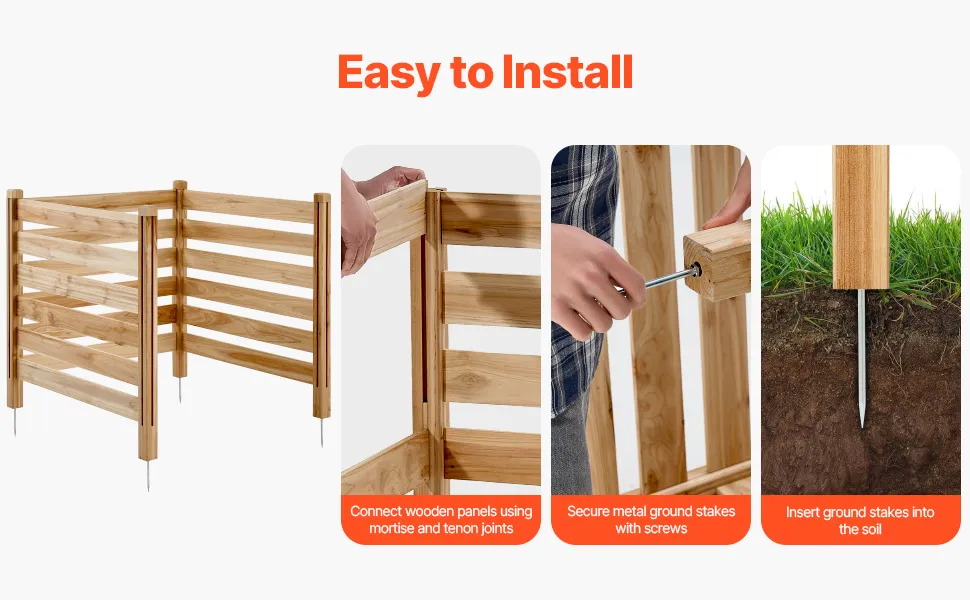 Easy to Install

Connect wooden panels using mortise and tenon joints

Secure metal ground stakes with screws

Insert ground stakes into the soil