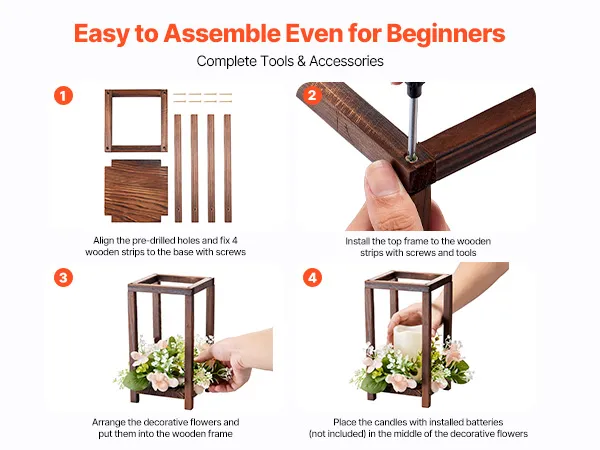 Easy to Assemble Even for Beginners

Complete Tools & Accessories

1

Align the pre-drilled holes and fix 4 wooden strips to the base with screws

2

Install the top frame to the wooden strips with screws and tools

3

Arrange the decorative flowers and put them into the wooden frame

4

Place the candles with installed batteries (not included) in the middle of the decorative flowers