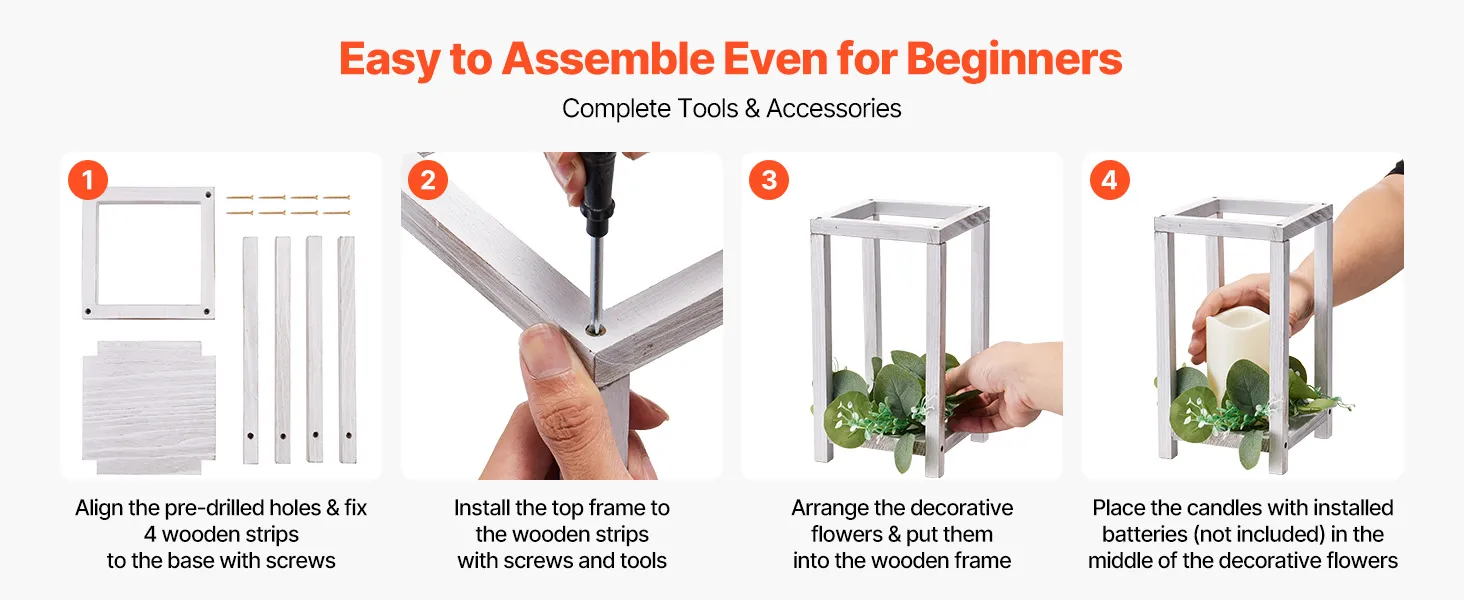 Easy to Assemble Even for Beginners

Complete Tools & Accessories

1

Align the pre-drilled holes & fix 4 wooden strips to the base with screws

2

Install the top frame to the wooden strips with screws and tools

3

Arrange the decorative flowers & put them into the wooden frame

4

Place the candles with installed batteries (not included) in the middle of the decorative flowers