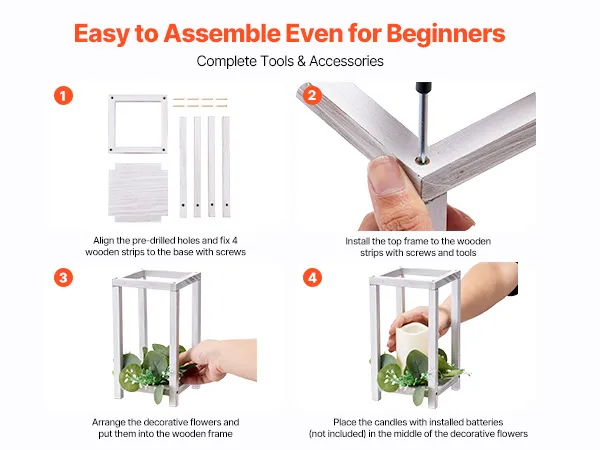 Easy to Assemble Even for Beginners

Complete Tools & Accessories

1

Align the pre-drilled holes and fix 4 wooden strips to the base with screws

2

Install the top frame to the wooden strips with screws and tools

3

Arrange the decorative flowers and put them into the wooden frame

4

Place the candles with installed batteries (not included) in the middle of the decorative flowers