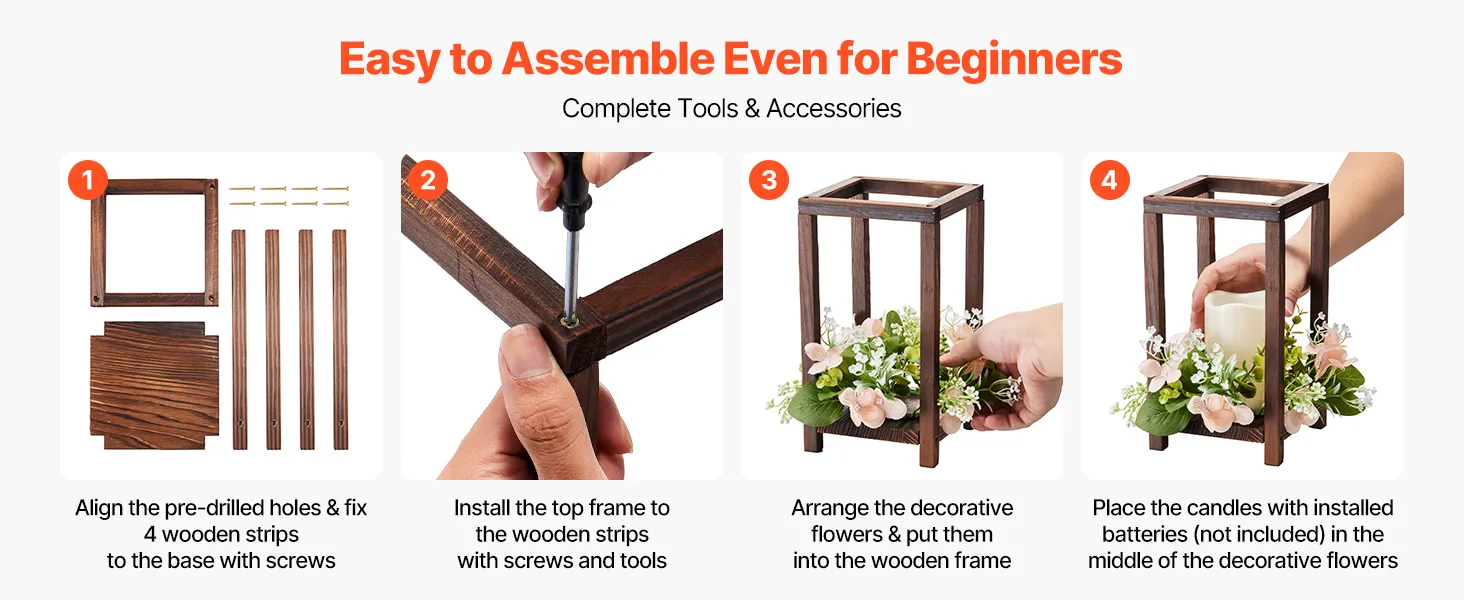 Easy to Assemble Even for Beginners

Complete Tools & Accessories

1

Align the pre-drilled holes & fix 4 wooden strips to the base with screws

2

Install the top frame to the wooden strips with screws and tools

3

Arrange the decorative flowers & put them into the wooden frame

4

Place the candles with installed batteries (not included) in the middle of the decorative flowers