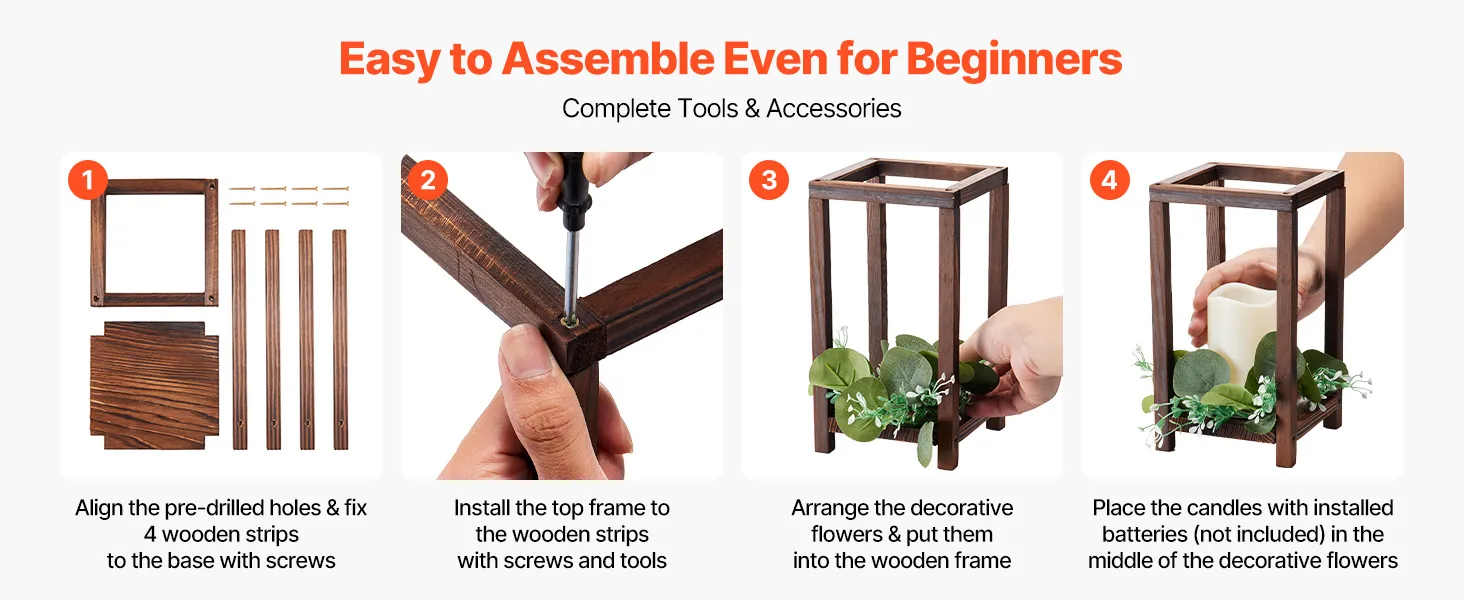 Easy to Assemble Even for Beginners

Complete Tools & Accessories

1

Align the pre-drilled holes & fix 4 wooden strips to the base with screws

2

Install the top frame to the wooden strips with screws and tools

3

Arrange the decorative flowers & put them into the wooden frame

4

Place the candles with installed batteries (not included) in the middle of the decorative flowers