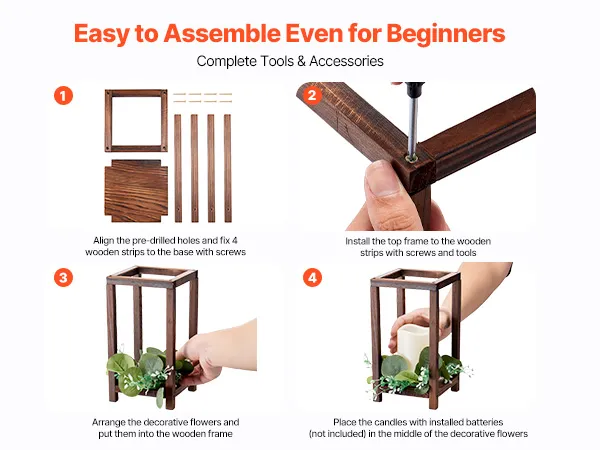 Easy to Assemble Even for Beginners

Complete Tools & Accessories

1

Align the pre-drilled holes and fix 4 wooden strips to the base with screws

2

Install the top frame to the wooden strips with screws and tools

3

Arrange the decorative flowers and put them into the wooden frame

4

Place the candles with installed batteries (not included) in the middle of the decorative flowers