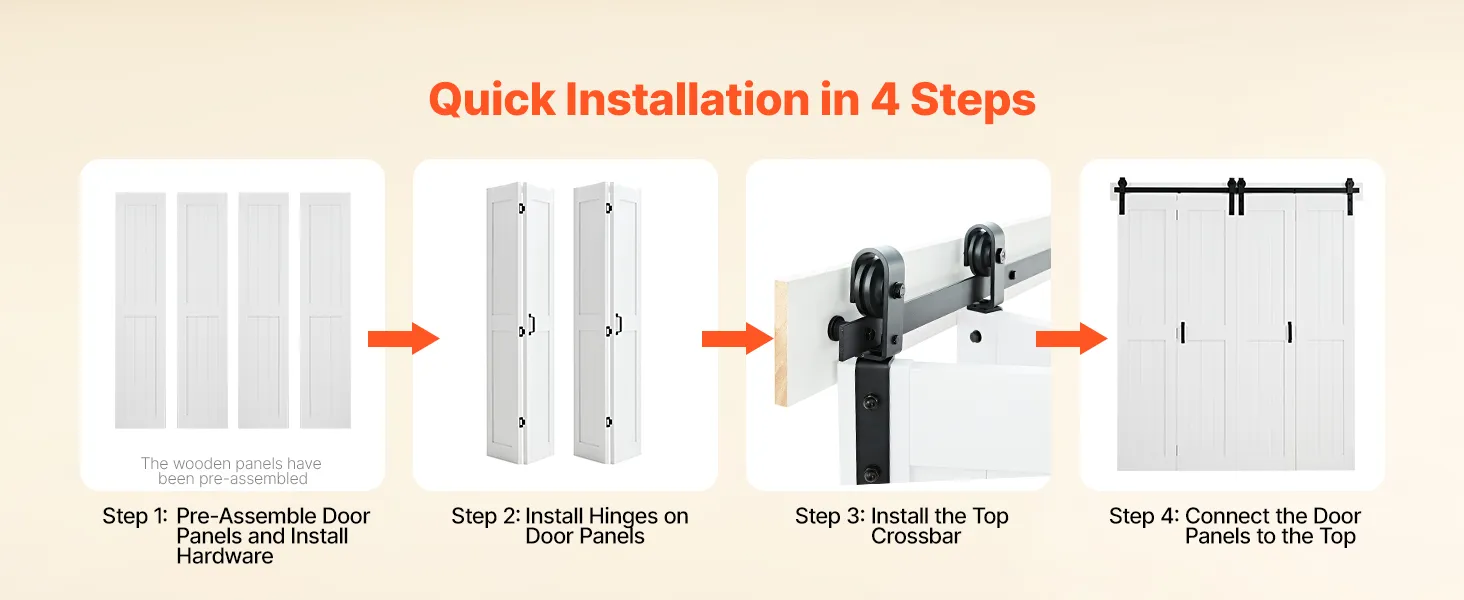 Quick Installation in 4 Steps

The wooden panels have been pre-assembled

Step 1: Pre-Assemble Door Panels and Install Hardware

Step 2: Install Hinges on Door Panels

Step 3: Install the Top Crossbar

Step 4: Connect the Door Panels to the Top