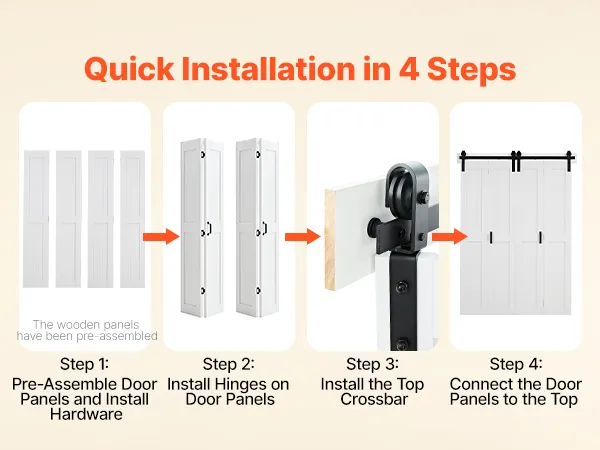 Quick Installation in 4 Steps

The wooden panels have been pre-assembled

Step 1:
Pre-Assemble Door Panels and Install Hardware

Step 2:
Install Hinges on Door Panels

Step 3:
Install the Top Crossbar

Step 4:
Connect the Door Panels to the Top