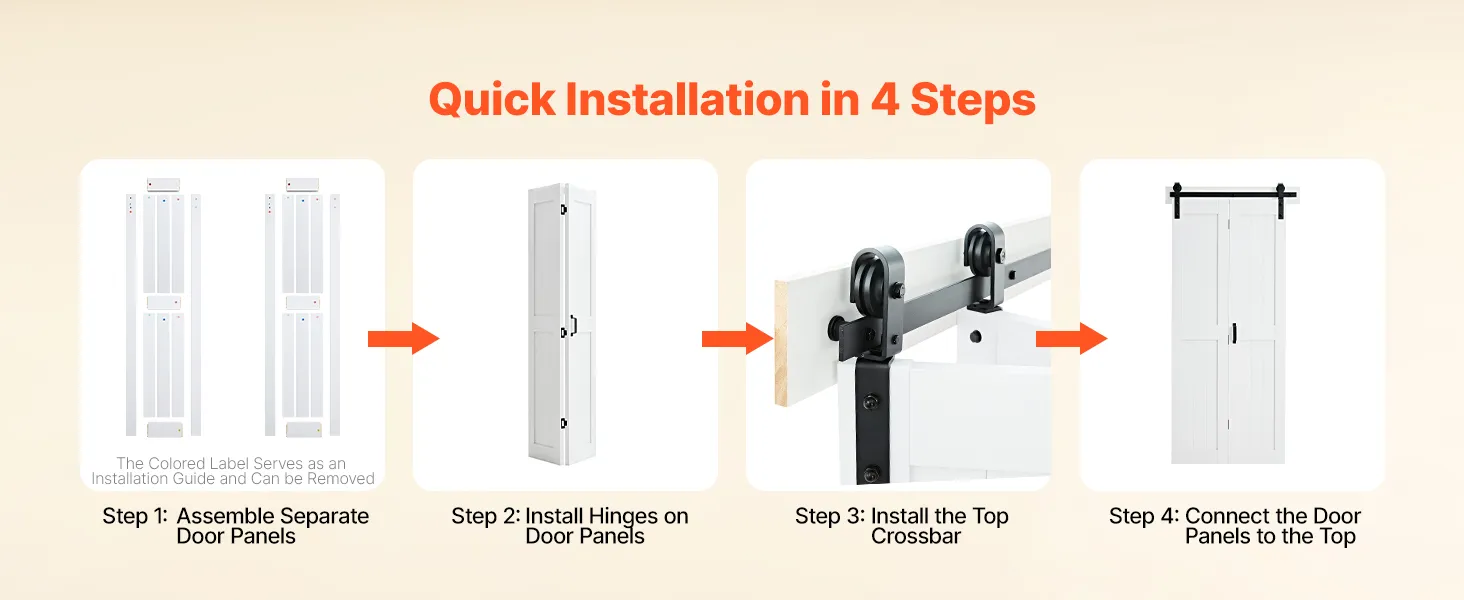 Quick Installation in 4 Steps

The Colored Label Serves as an Installation Guide and Can be Removed

Step 1: Assemble Separate Door Panels

Step 2: Install Hinges on Door Panels

Step 3: Install the Top Crossbar

Step 4: Connect the Door Panels to the Top