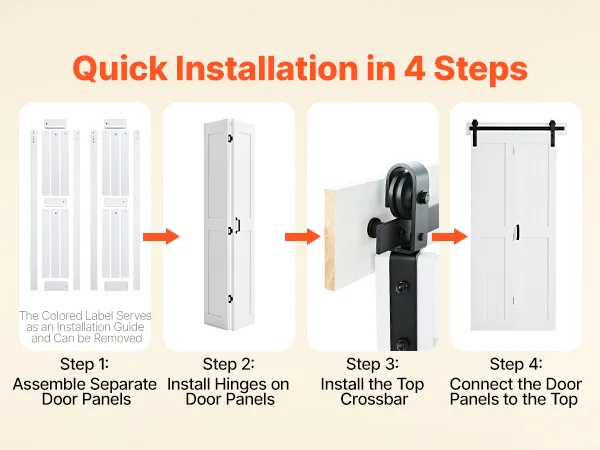 Quick Installation in 4 Steps

The Colored Label Serves as an Installation Guide and Can be Removed

Step 1:
Assemble Separate Door Panels

Step 2:
Install Hinges on Door Panels

Step 3:
Install the Top Crossbar

Step 4:
Connect the Door Panels to the Top