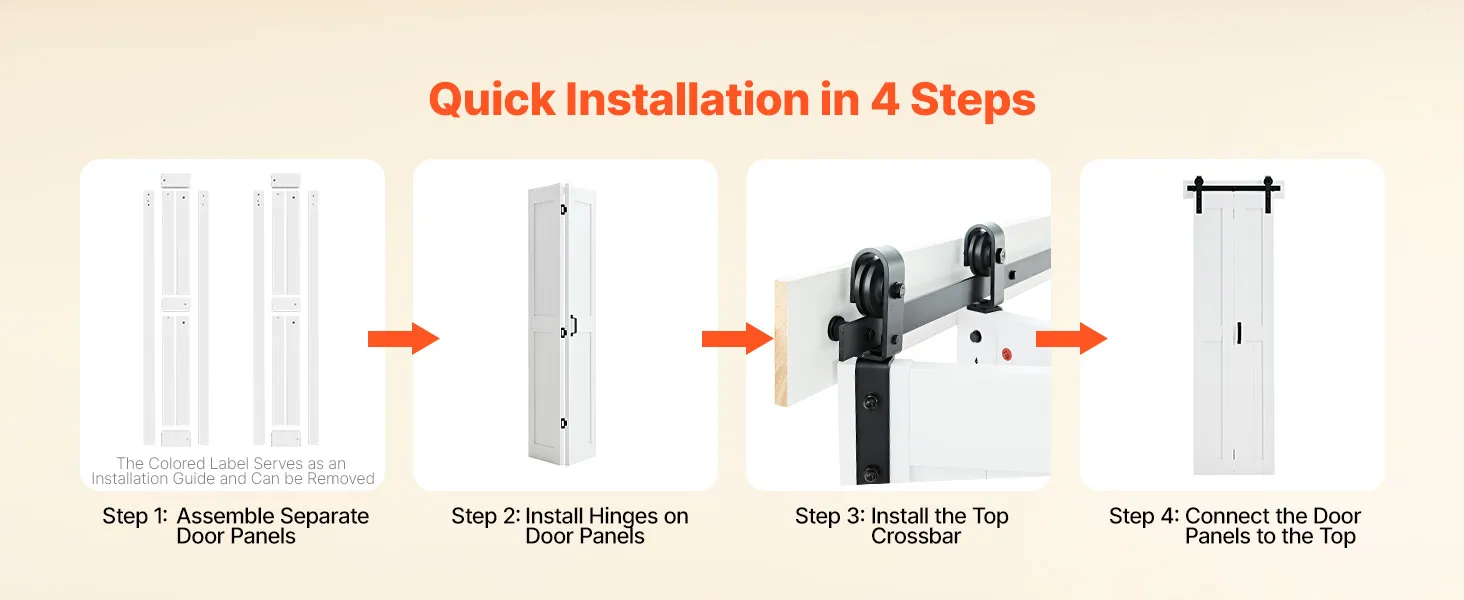 Quick Installation in 4 Steps

The Colored Label Serves as an Installation Guide and Can be Removed

Step 1: Assemble Separate Door Panels

Step 2: Install Hinges on Door Panels

Step 3: Install the Top Crossbar

Step 4: Connect the Door Panels to the Top