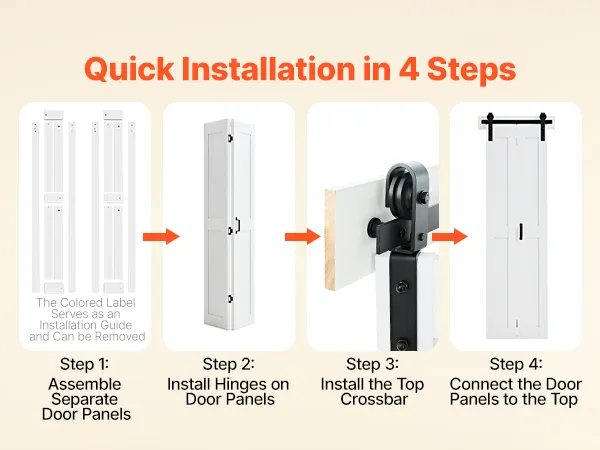 Quick Installation in 4 Steps

The Colored Label Serves as an Installation Guide and Can be Removed

Step 1:
Assemble Separate Door Panels

Step 2:
Install Hinges on Door Panels

Step 3:
Install the Top Crossbar

Step 4:
Connect the Door Panels to the Top