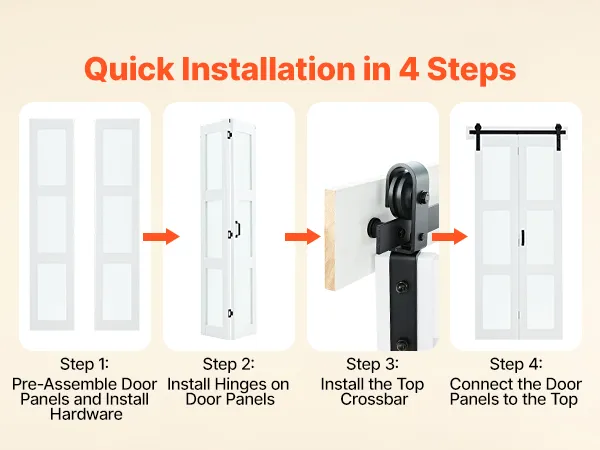 Quick Installation in 4 Steps

Step 1:
Pre-Assemble Door Panels and Install Hardware

Step 2:
Install Hinges on Door Panels

Step 3:
Install the Top Crossbar

Step 4:
Connect the Door Panels to the Top