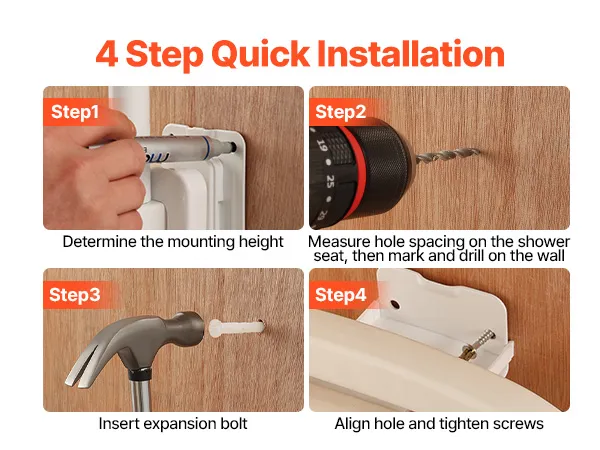 4 Step Quick Installation

Step1

Determine the mounting height

Step2

19
25

Measure hole spacing on the shower seat, then mark and drill on the wall

Step3

Insert expansion bolt

Step4

Align hole and tighten screws