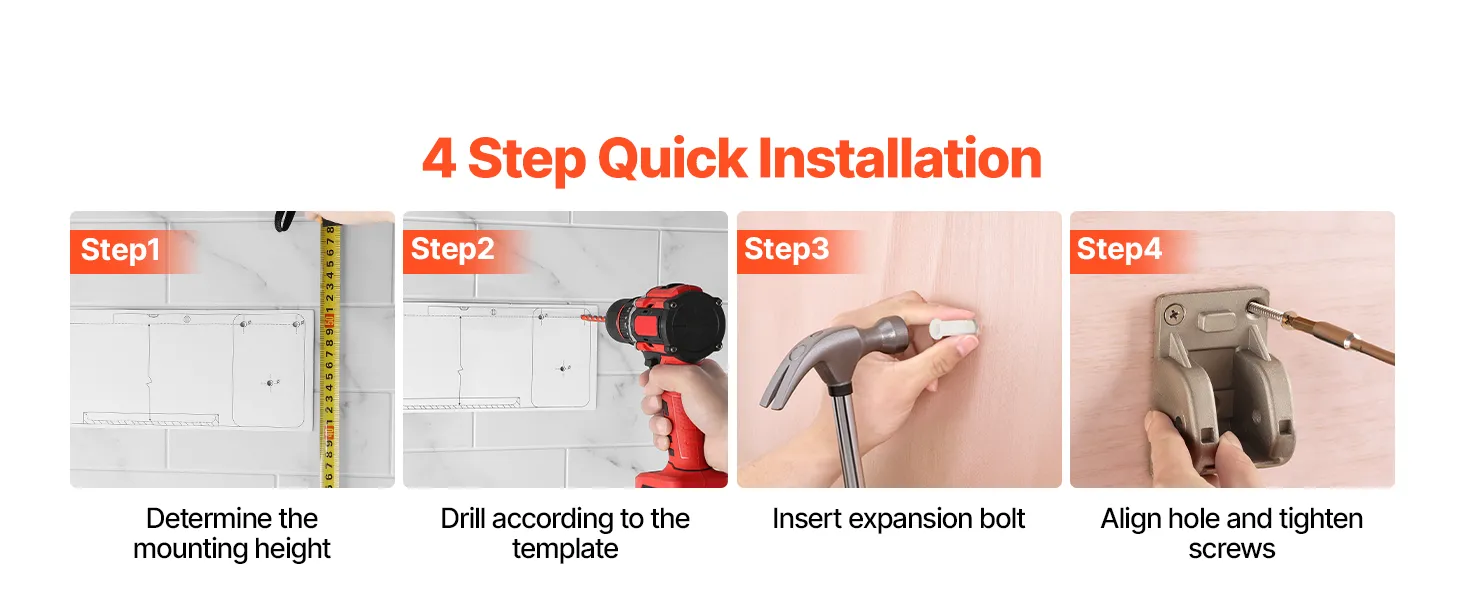 4 Step Quick Installation

Step1

Determine the mounting height

Step2

Drill according to the template

Step3

Insert expansion bolt

Step4

Align hole and tighten screws