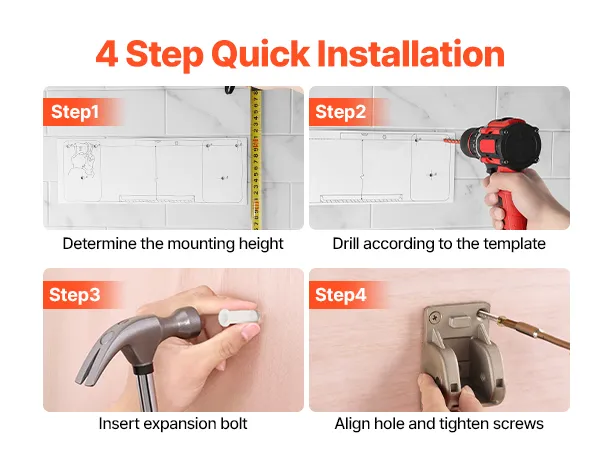 4 Step Quick Installation

Step1

Determine the mounting height

Step2

Drill according to the template

Step3

Insert expansion bolt

Step4

Align hole and tighten screws