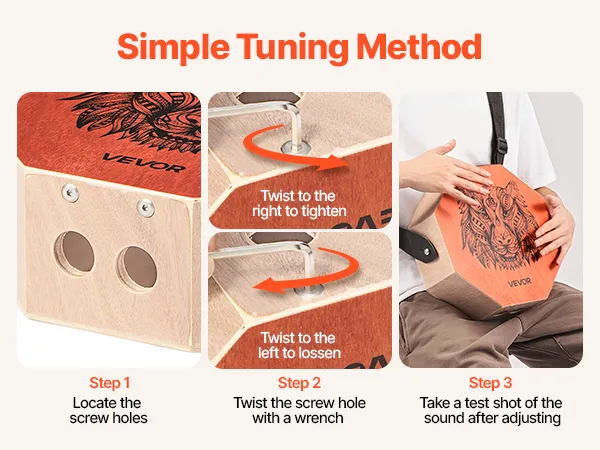 Simple Tuning Method

VEVOR

Twist to the right to tighten

Twist to the left to lossen

VEVOR

Step 1
Locate the screw holes

Step 2
Twist the screw hole with a wrench

Step 3
Take a test shot of the sound after adjusting