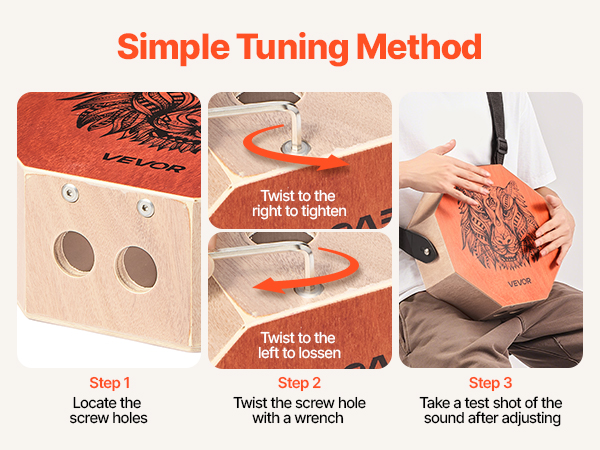 Simple Tuning Method

VEVOR

Twist to the right to tighten

Twist to the left to lossen

VEVOR

Step 1
Locate the screw holes

Step 2
Twist the screw hole with a wrench

Step 3
Take a test shot of the sound after adjusting