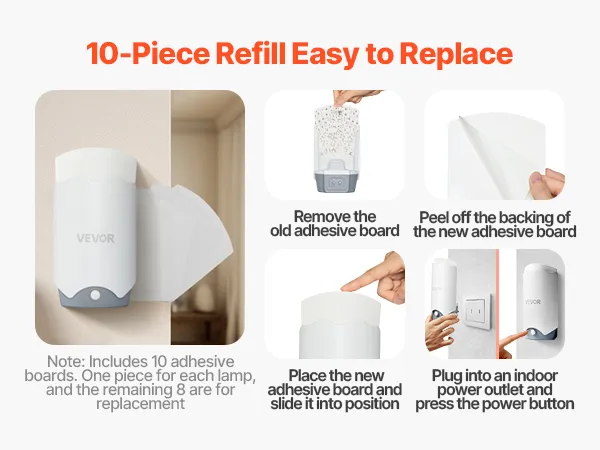 10-Piece Refill Easy to Replace

VEVOR

Note: Includes 10 adhesive boards. One piece for each lamp, and the remaining 8 are for replacement

Remove the old adhesive board

Peel off the backing of the new adhesive board

Place the new adhesive board and slide it into position

VEVOR

Plug into an indoor power outlet and press the power button