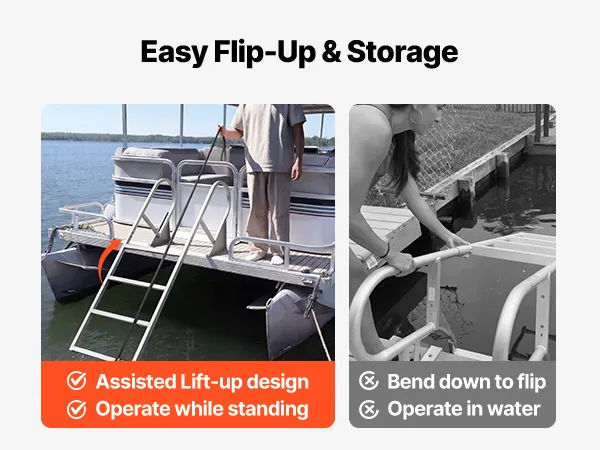 Easy Flip-Up & Storage

Assisted Lift-up design
Operate while standing

Bend down to flip
Operate in water