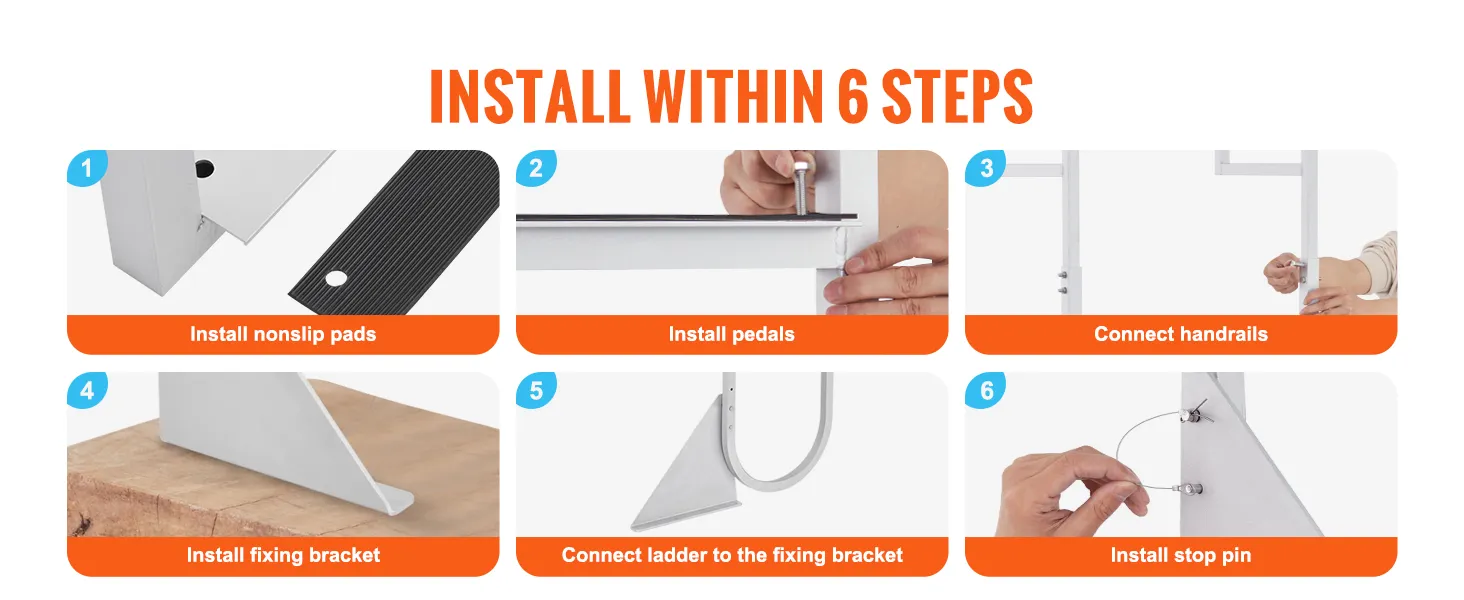 INSTALL WITHIN 6 STEPS

1
Install nonslip pads

2
Install pedals

3
Connect handrails

4
Install fixing bracket

5
Connect ladder to the fixing bracket

6
Install stop pin