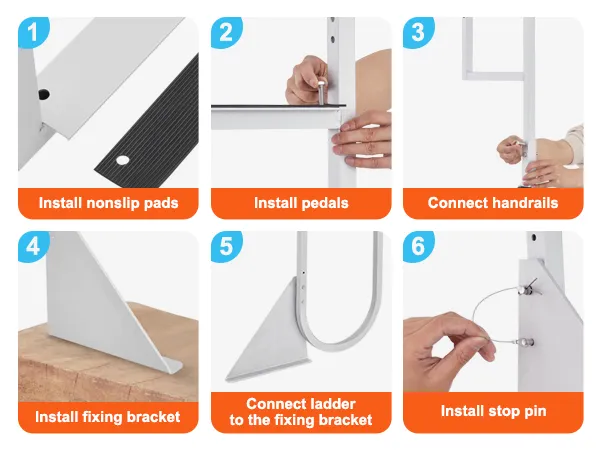 1
Install nonslip pads

2
Install pedals

3
Connect handrails

4
Install fixing bracket

5
Connect ladder to the fixing bracket

6
Install stop pin