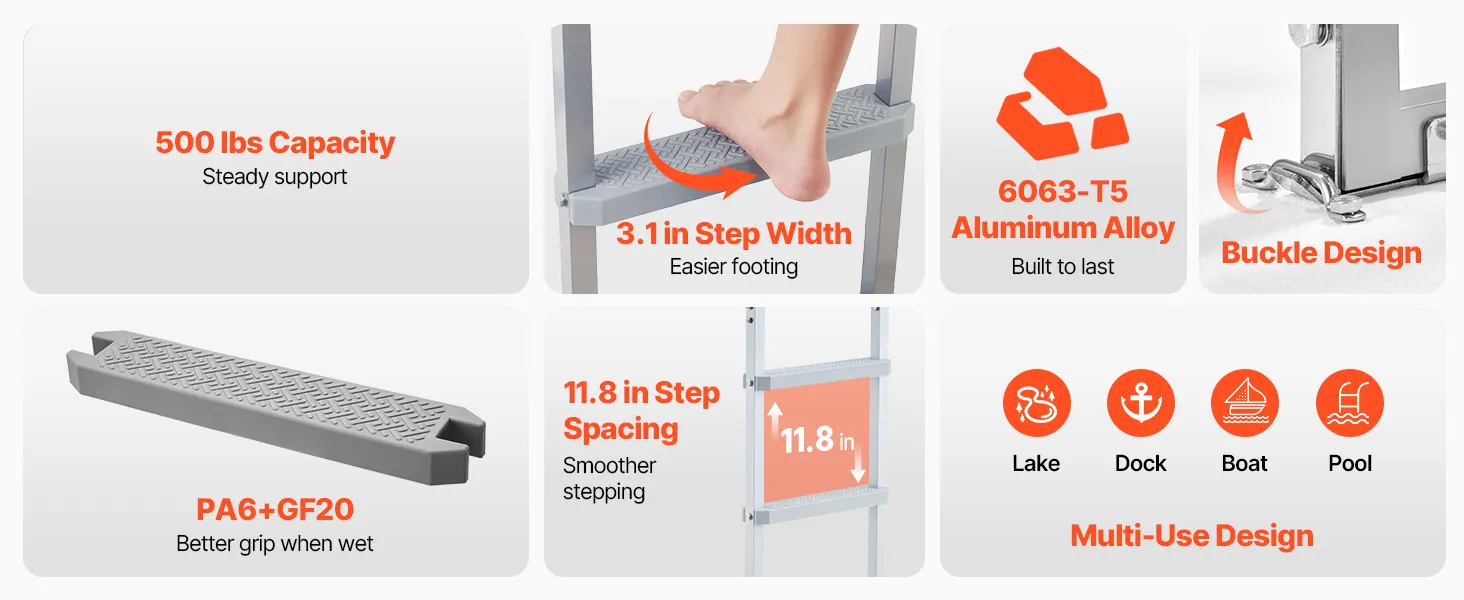 500 lbs Capacity
Steady support

3.1 in Step Width
Easier footing

6063-T5
Aluminum Alloy
Built to last

Buckle Design

PA6+GF20
Better grip when wet

11.8 in Step Spacing
Smoother stepping

11.8 in

Lake
Dock
Boat
Pool

Multi-Use Design