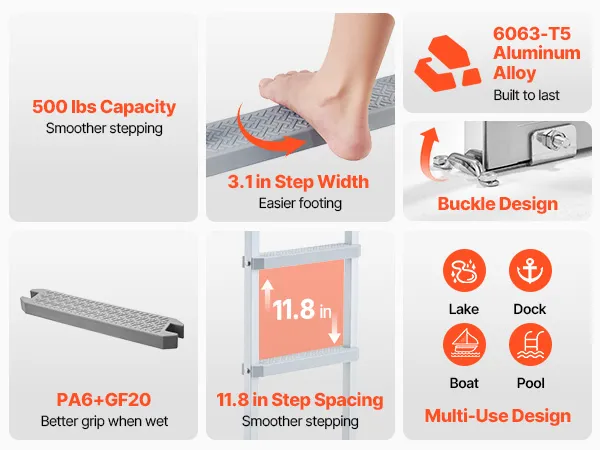 500 lbs Capacity
Smoother stepping

3.1 in Step Width
Easier footing

6063-T5 Aluminum Alloy
Built to last

Buckle Design

PA6+GF20
Better grip when wet

11.8 in

11.8 in Step Spacing
Smoother stepping

Lake
Dock
Boat
Pool

Multi-Use Design