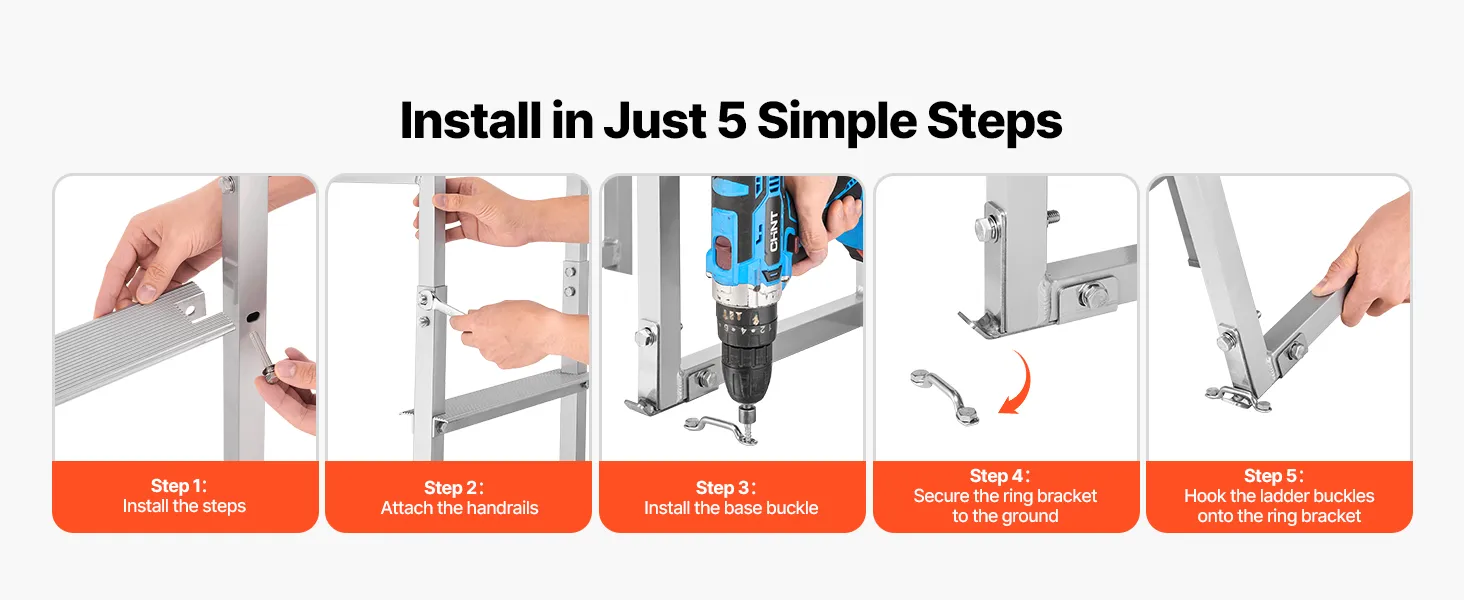 Install in Just 5 Simple Steps

Step 1:
Install the steps

Step 2:
Attach the handrails

CHNT

Step 3:
Install the base buckle

Step 4:
Secure the ring bracket to the ground

Step 5:
Hook the ladder buckles onto the ring bracket