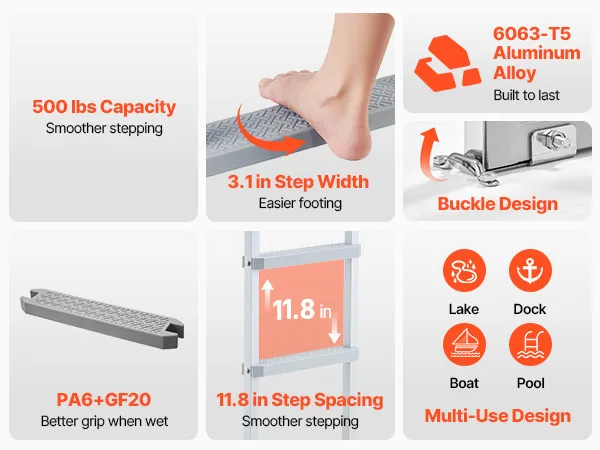 500 lbs Capacity
Smoother stepping

3.1 in Step Width
Easier footing

6063-T5 Aluminum Alloy
Built to last

Buckle Design

PA6+GF20
Better grip when wet

11.8 in

11.8 in Step Spacing
Smoother stepping

Lake
Dock
Boat
Pool

Multi-Use Design