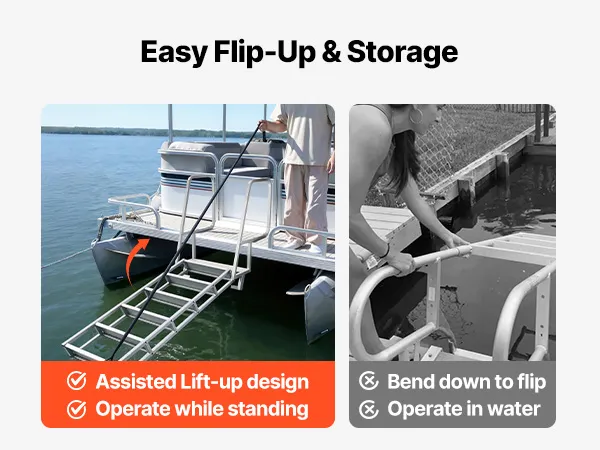 Easy Flip-Up & Storage

Assisted Lift-up design
Operate while standing

Bend down to flip
Operate in water